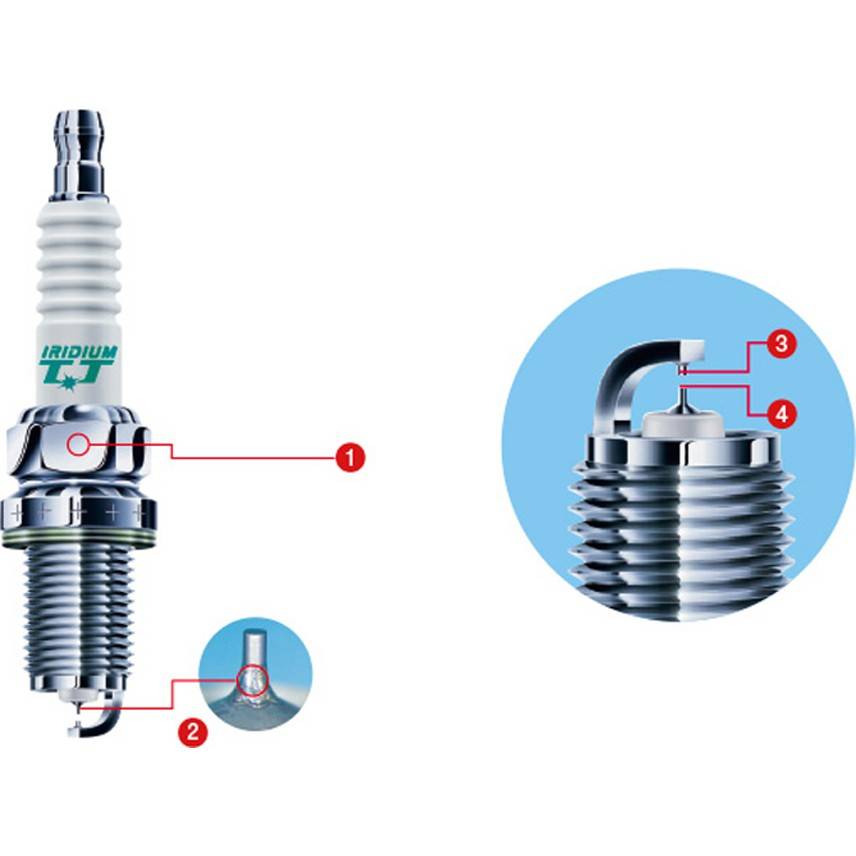 IRIDIUM
TT

1

2

3

4