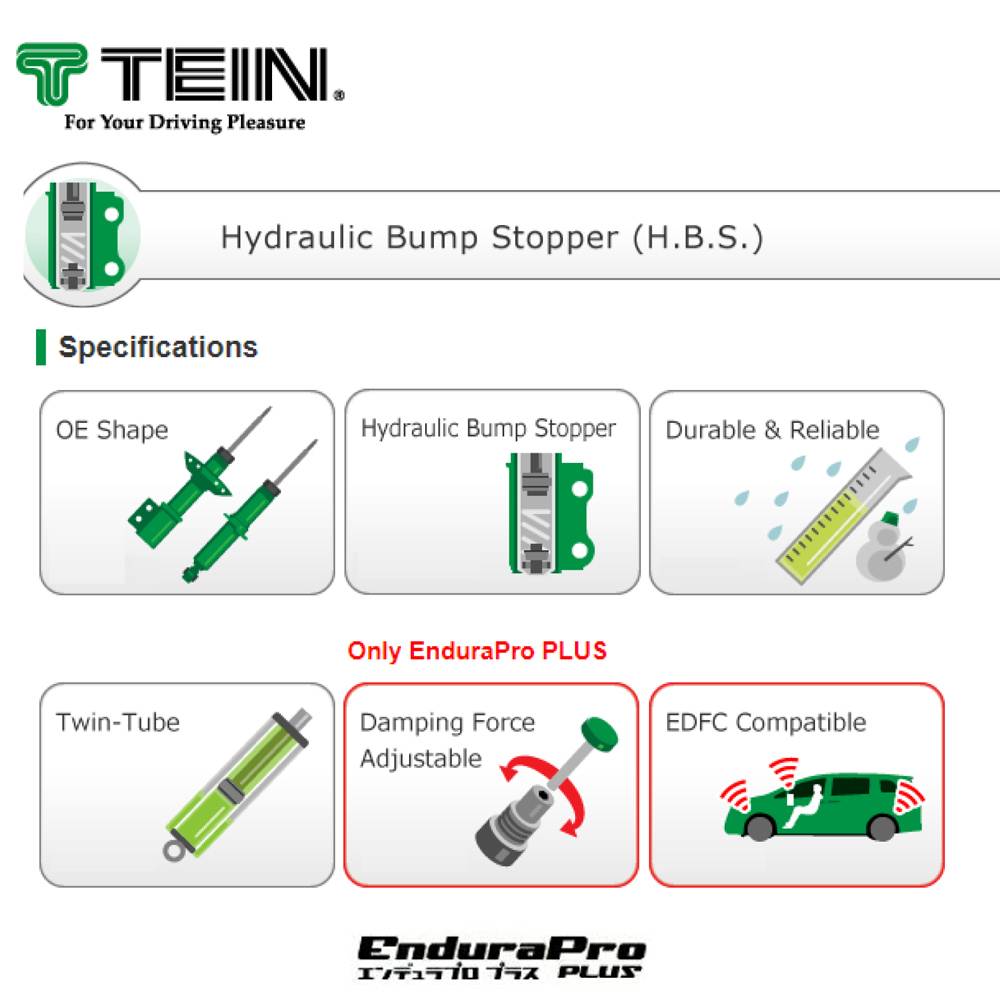 TEIN®
For Your Driving Pleasure

Hydraulic Bump Stopper (H.B.S.)

Specifications

OE Shape

Hydraulic Bump Stopper

Durable & Reliable

Only EnduraPro PLUS

Twin-Tube

Damping Force Adjustable

EDFC Compatible

EnduraPro
エンデュラプロ プラス PLUS