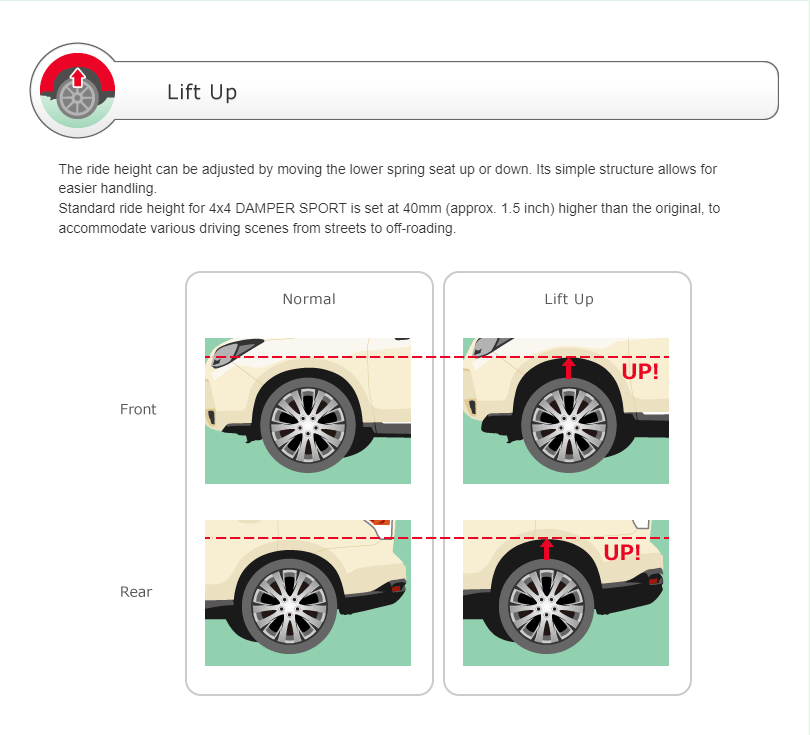 Lift Up

The ride height can be adjusted by moving the lower spring seat up or down. Its simple structure allows for easier handling.
Standard ride height for 4x4 DAMPER SPORT is set at 40mm (approx. 1.5 inch) higher than the original, to accommodate various driving scenes from streets to off-roading.

Normal

Lift Up

Front

UP!

Rear

UP!