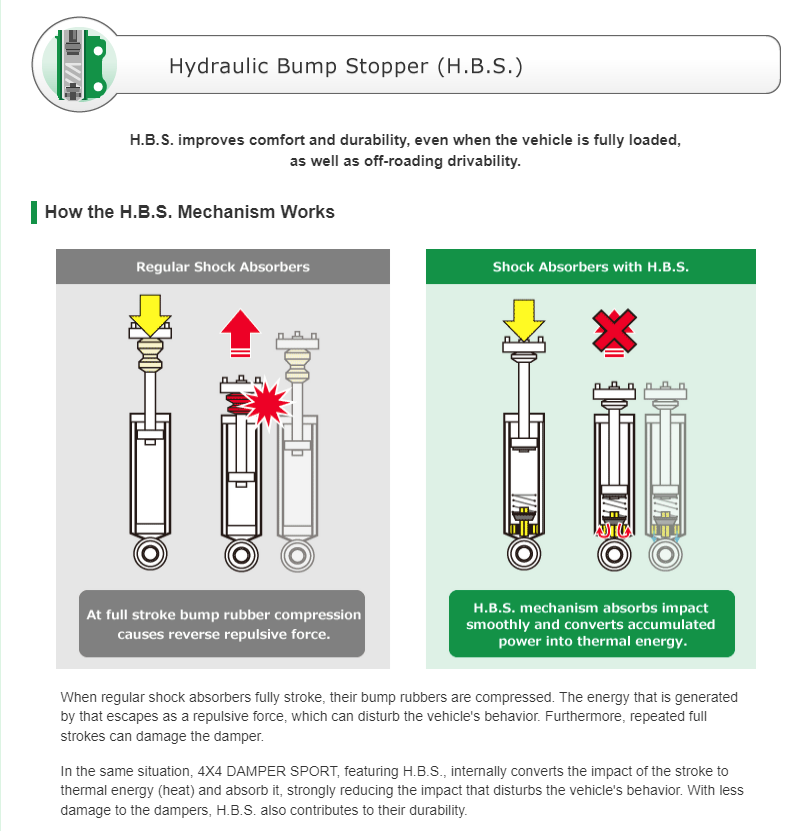 Hydraulic Bump Stopper (H.B.S.)

H.B.S. improves comfort and durability, even when the vehicle is fully loaded, as well as off-roading drivability.

How the H.B.S. Mechanism Works

Regular Shock Absorbers

At full stroke bump rubber compression causes reverse repulsive force.

Shock Absorbers with H.B.S.

H.B.S. mechanism absorbs impact smoothly and converts accumulated power into thermal energy.

When regular shock absorbers fully stroke, their bump rubbers are compressed. The energy that is generated by that escapes as a repulsive force, which can disturb the vehicle's behavior. Furthermore, repeated full strokes can damage the damper.

In the same situation, 4X4 DAMPER SPORT, featuring H.B.S., internally converts the impact of the stroke to thermal energy (heat) and absorb it, strongly reducing the impact that disturbs the vehicle's behavior. With less damage to the dampers, H.B.S. also contributes to their durability.