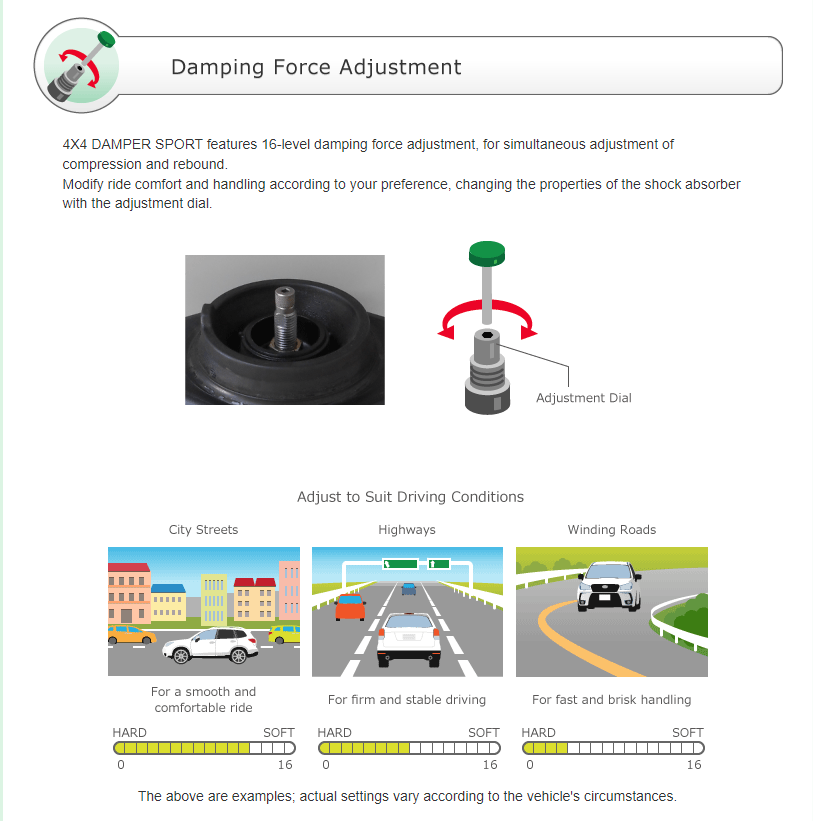 Damping Force Adjustment

4X4 DAMPER SPORT features 16-level damping force adjustment, for simultaneous adjustment of compression and rebound.
Modify ride comfort and handling according to your preference, changing the properties of the shock absorber with the adjustment dial.

Adjustment Dial

Adjust to Suit Driving Conditions

City Streets

For a smooth and comfortable ride

HARD SOFT
0 16

Highways

For firm and stable driving

HARD SOFT
0 16

Winding Roads

For fast and brisk handling

HARD SOFT
0 16

The above are examples; actual settings vary according to the vehicle's circumstances.