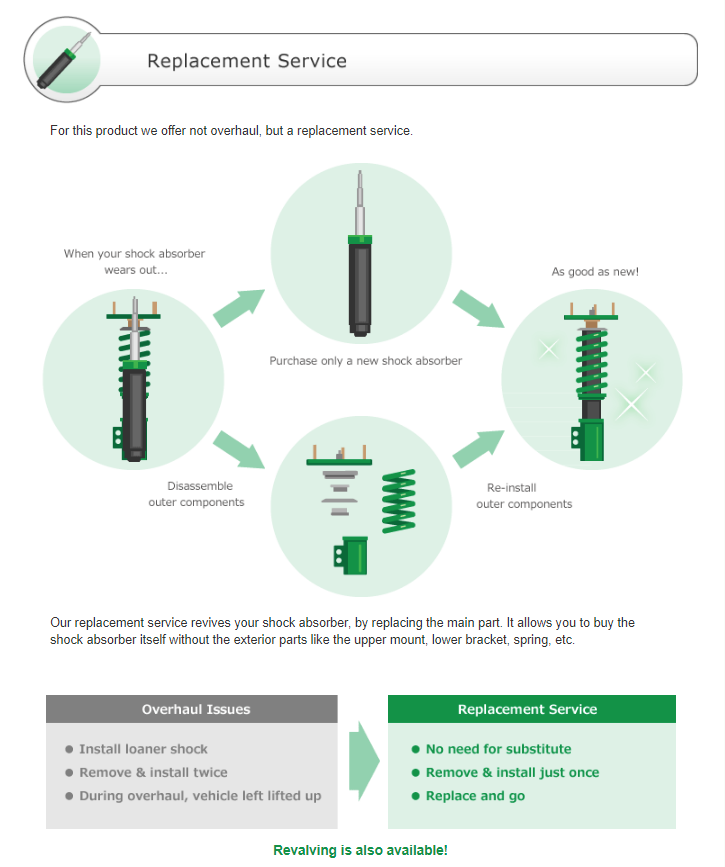 Replacement Service

For this product we offer not overhaul, but a replacement service.

When your shock absorber wears out...

Purchase only a new shock absorber

As good as new!

Disassemble outer components

Re-install outer components

Our replacement service revives your shock absorber, by replacing the main part. It allows you to buy the shock absorber itself without the exterior parts like the upper mount, lower bracket, spring, etc.

Overhaul Issues

● Install loaner shock
● Remove & install twice
● During overhaul, vehicle left lifted up

Replacement Service

● No need for substitute
● Remove & install just once
● Replace and go

Revalving is also available!