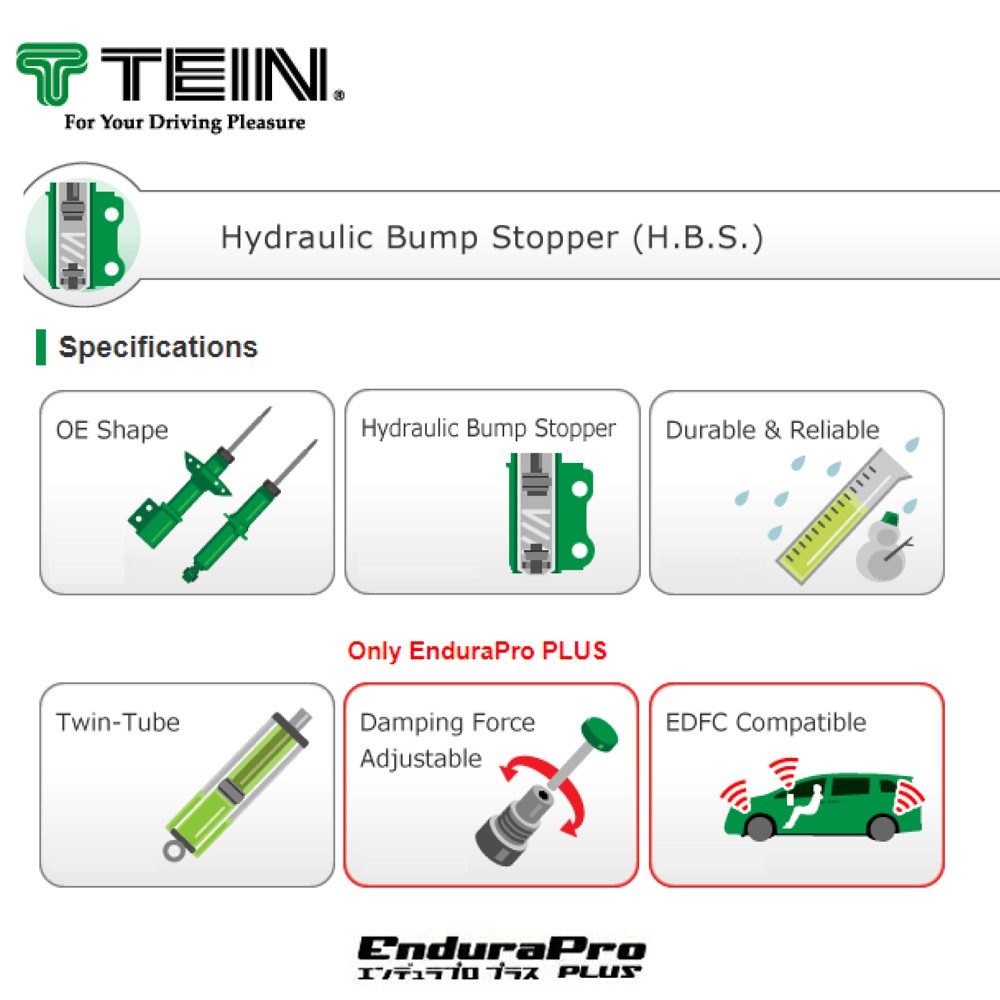 TEIN®
For Your Driving Pleasure

Hydraulic Bump Stopper (H.B.S.)

Specifications

OE Shape

Hydraulic Bump Stopper

Durable & Reliable

Only EnduraPro PLUS

Twin-Tube

Damping Force Adjustable

EDFC Compatible

EnduraPro
エンデュラプロ プラス PLUS