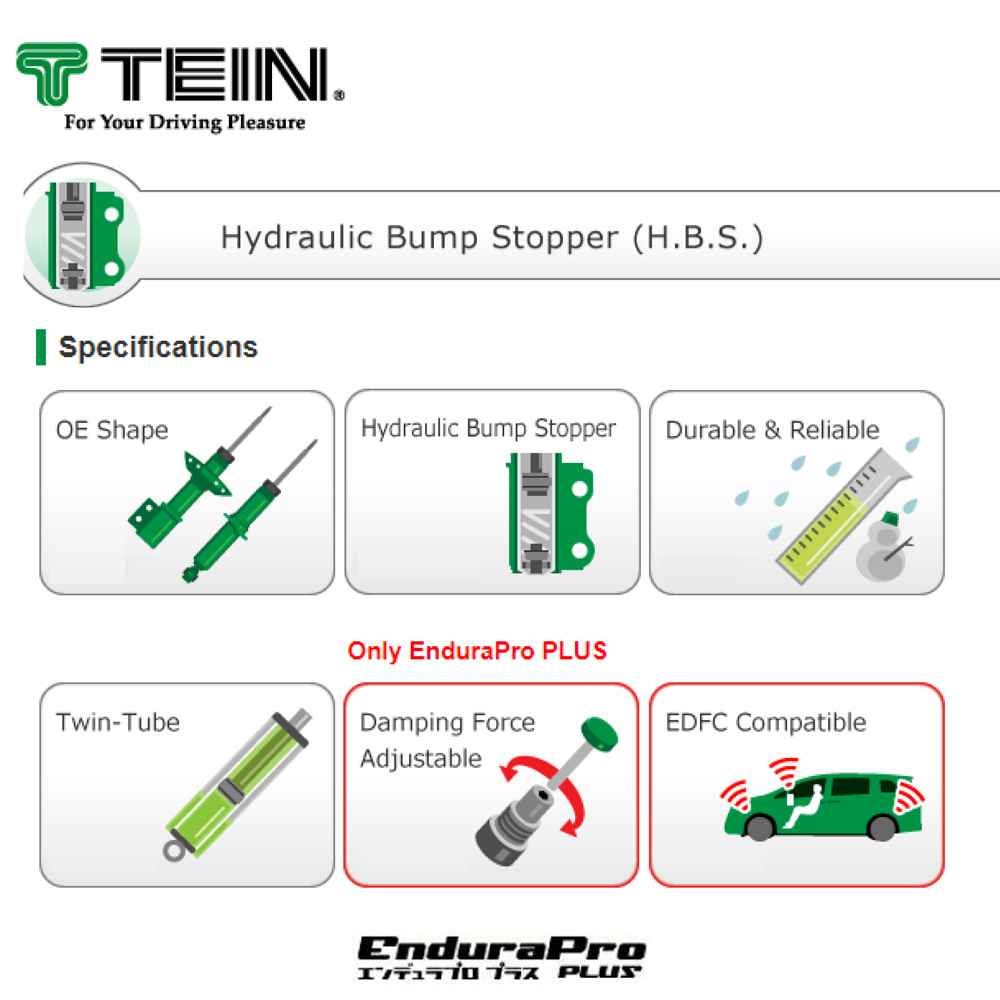 TEIN®
For Your Driving Pleasure

Hydraulic Bump Stopper (H.B.S.)

Specifications

OE Shape

Hydraulic Bump Stopper

Durable & Reliable

Only EnduraPro PLUS

Twin-Tube

Damping Force Adjustable

EDFC Compatible

EnduraPro
エンデュラプロ プラス PLUS