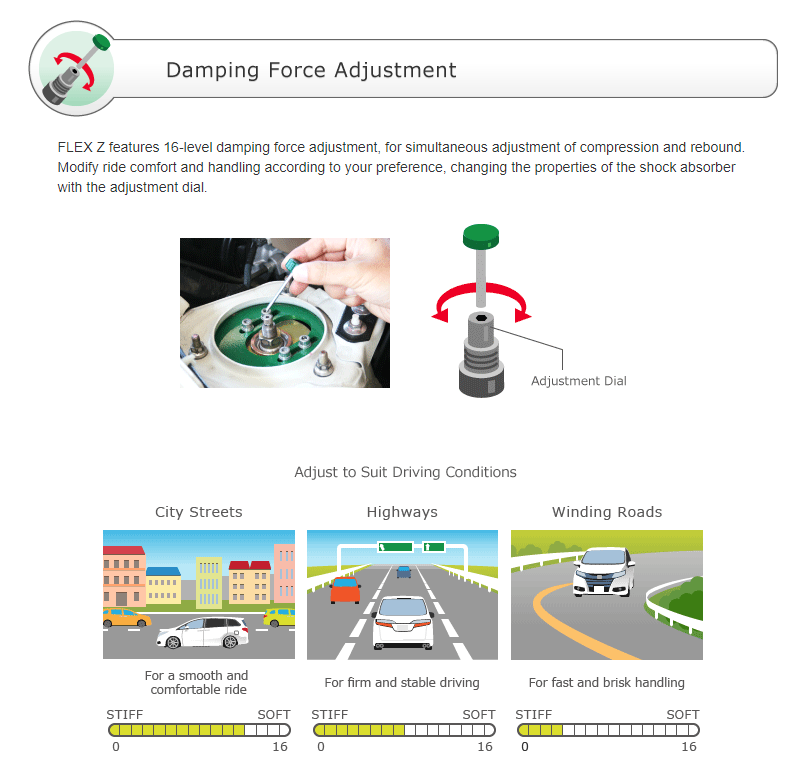 Damping Force Adjustment

FLEX Z features 16-level damping force adjustment, for simultaneous adjustment of compression and rebound. Modify ride comfort and handling according to your preference, changing the properties of the shock absorber with the adjustment dial.

Adjustment Dial

Adjust to Suit Driving Conditions

City Streets

For a smooth and comfortable ride

STIFF SOFT
0 16

Highways

For firm and stable driving

STIFF SOFT
0 16

Winding Roads

For fast and brisk handling

STIFF SOFT
0 16