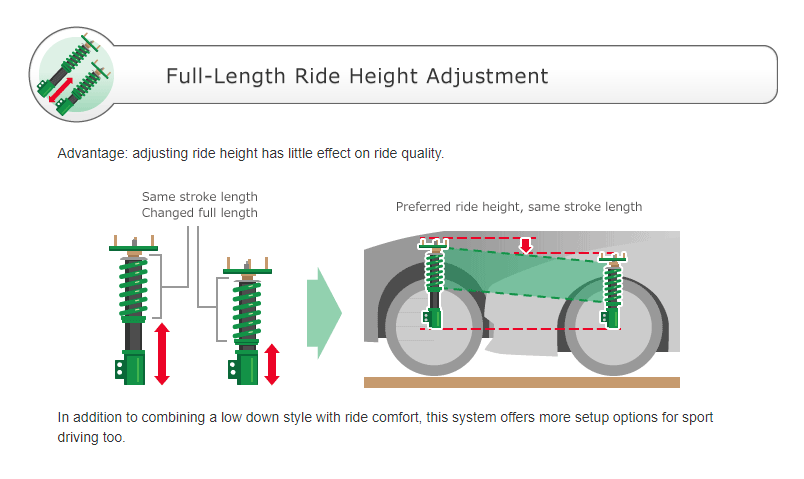 Full-Length Ride Height Adjustment

Advantage: adjusting ride height has little effect on ride quality.

Same stroke length
Changed full length

Preferred ride height, same stroke length

In addition to combining a low down style with ride comfort, this system offers more setup options for sport driving too.